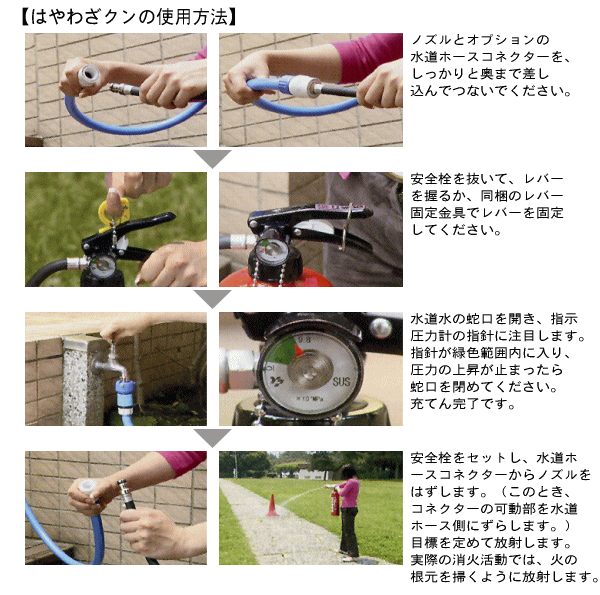 【はやわざクンの使用方法】

ノズルとオプションの水道ホースコネクターを、しっかりと奥まで差し込んでつないでください。

安全栓を抜いて、レバーを握るか、同梱のレバー固定金具でレバーを固定してください。

9.8
SUS
×10⁻¹MPa

水道水の蛇口を開き、指示圧力計の指針に注目します。指針が緑色範囲内に入り、圧力の上昇が止まったら蛇口を閉めてください。充てん完了です。

安全栓をセットし、水道ホースコネクターからノズルをはずします。（このとき、コネクターの可動部を水道ホース側にずらします。）目標を定めて放射します。実際の消火活動では、火の根元を掃くように放射します。