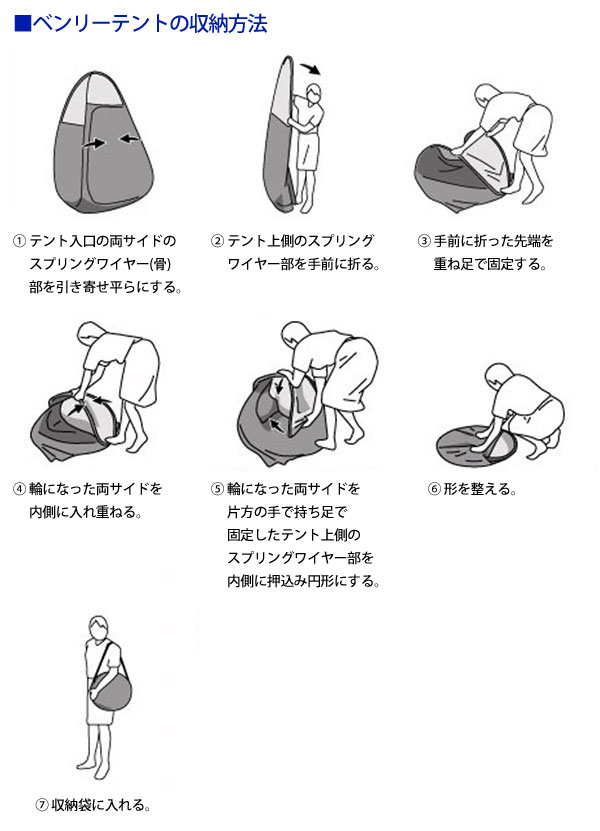 ■ベンリーテントの収納方法

① テント入口の両サイドのスプリングワイヤー(骨)部を引き寄せ平らにする。

② テント上側のスプリングワイヤー部を手前に折る。

③ 手前に折った先端を重ね足で固定する。

④ 輪になった両サイドを内側に入れ重ねる。

⑤ 輪になった両サイドを片方の手で持ち足で固定したテント上側のスプリングワイヤー部を内側に押込み円形にする。

⑥ 形を整える。

⑦ 収納袋に入れる。