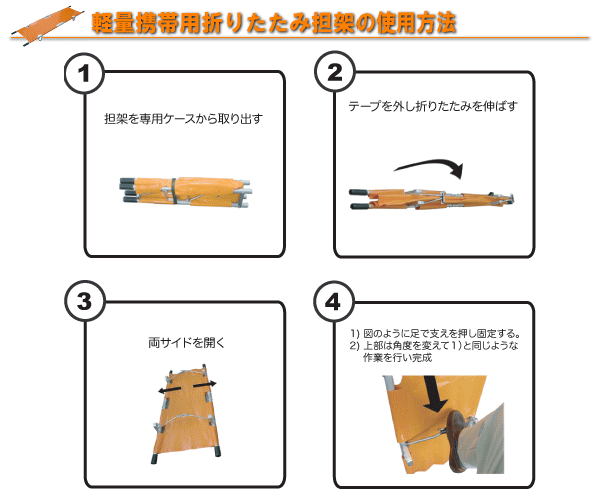 軽量携帯用折りたたみ担架の使用方法

1
担架を専用ケースから取り出す

2
テープを外し折りたたみを伸ばす

3
両サイドを開く

4
1) 図のように足で支えを押し固定する。
2) 上部は角度を変えて1)と同じような作業を行い完成