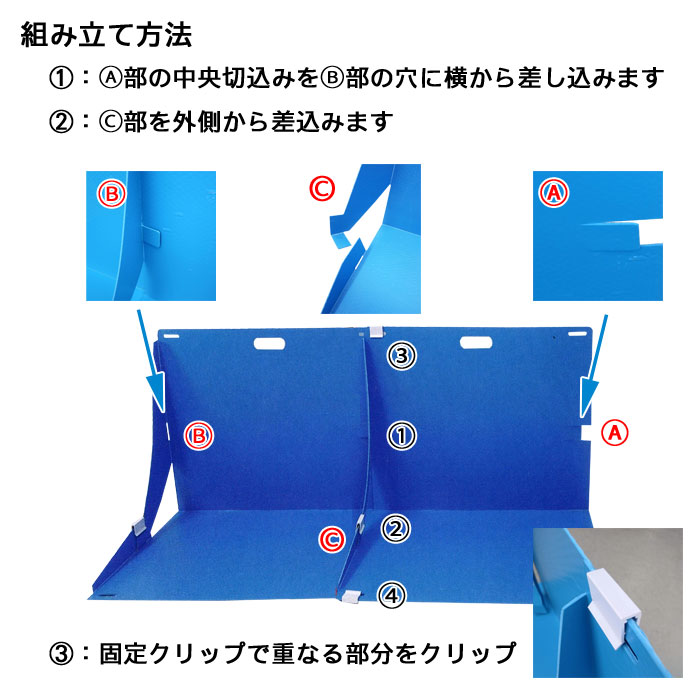 組み立て方法

①：Ⓐ部の中央切込みをⒷ部の穴に横から差し込みます

②：Ⓒ部を外側から差込みます

Ⓑ

Ⓒ

Ⓐ

③

Ⓑ

①

Ⓐ

Ⓒ

②

④

③：固定クリップで重なる部分をクリップ