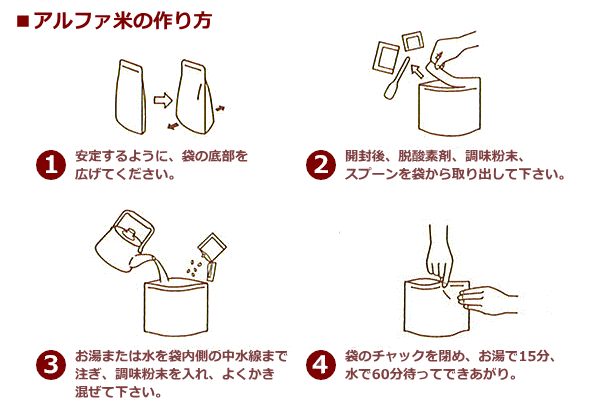 ■アルファ米の作り方

1 安定するように、袋の底部を広げてください。

2 開封後、脱酸素剤、調味粉末、スプーンを袋から取り出して下さい。

3 お湯または水を袋内側の中水線まで注ぎ、調味粉末を入れ、よくかき混ぜて下さい。

4 袋のチャックを閉め、お湯で15分、水で60分待ってできあがり。