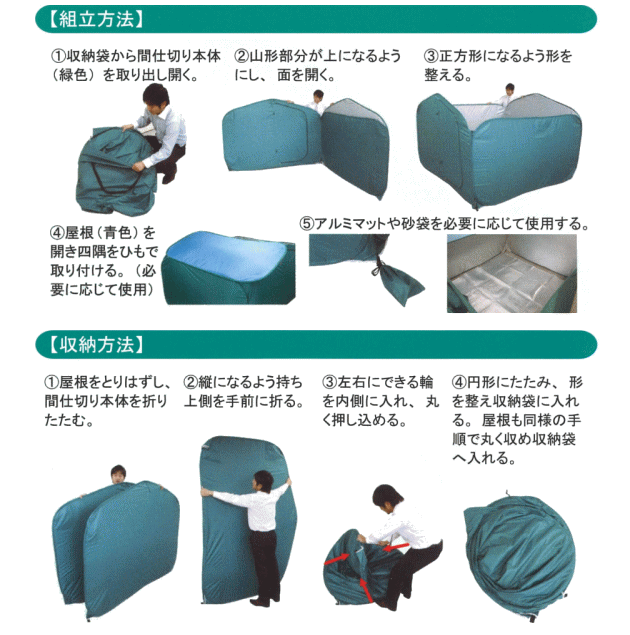 【組立方法】

①収納袋から間仕切り本体（緑色）を取り出し開く。

②山形部分が上になるようにし、面を開く。

③正方形になるよう形を整える。

④屋根（青色）を開き四隅をひもで取り付ける。（必要に応じて使用）

⑤アルミマットや砂袋を必要に応じて使用する。

【収納方法】

①屋根をとりはずし、間仕切り本体を折りたたむ。

②縦になるよう持ち上側を手前に折る。

③左右にできる輪を内側に入れ、丸く押し込める。

④円形にたたみ、形を整え収納袋に入れる。屋根も同様の手順で丸く収め収納袋へ入れる。