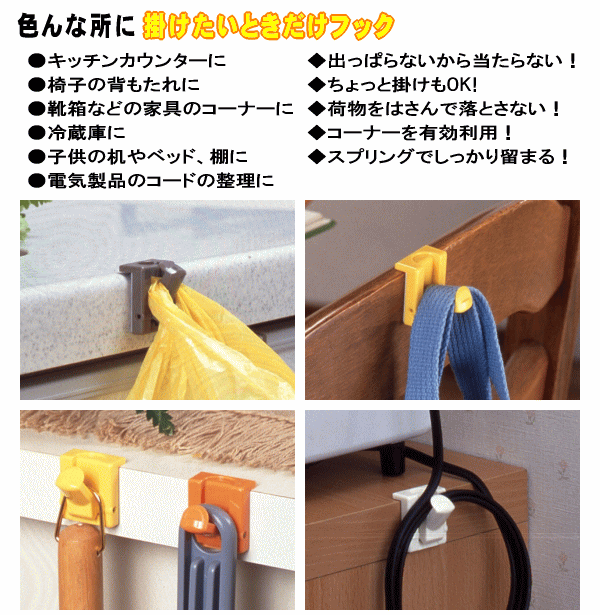 色んな所に 掛けたいときだけフック

●キッチンカウンターに
●椅子の背もたれに
●靴箱などの家具のコーナーに
●冷蔵庫に
●子供の机やベッド、棚に
●電気製品のコードの整理に

◆出っぱらないから当たらない！
◆ちょっと掛けもOK!
◆荷物をはさんで落とさない！
◆コーナーを有効利用！
◆スプリングでしっかり留まる！