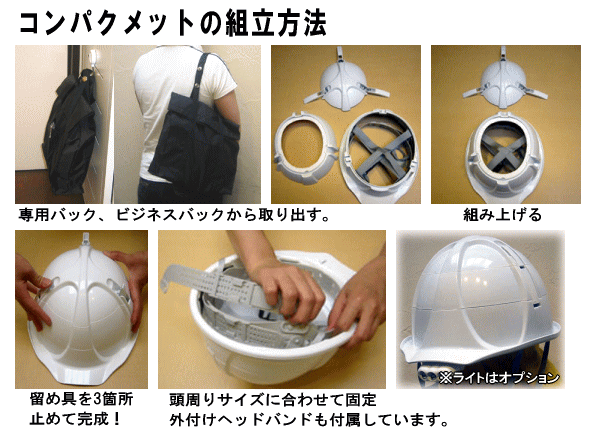 コンパクメットの組立方法

専用バック、ビジネスバックから取り出す。

組み上げる

留め具を3箇所
止めて完成！

頭周りサイズに合わせて固定
外付けヘッドバンドも付属しています。

※ライトはオプション