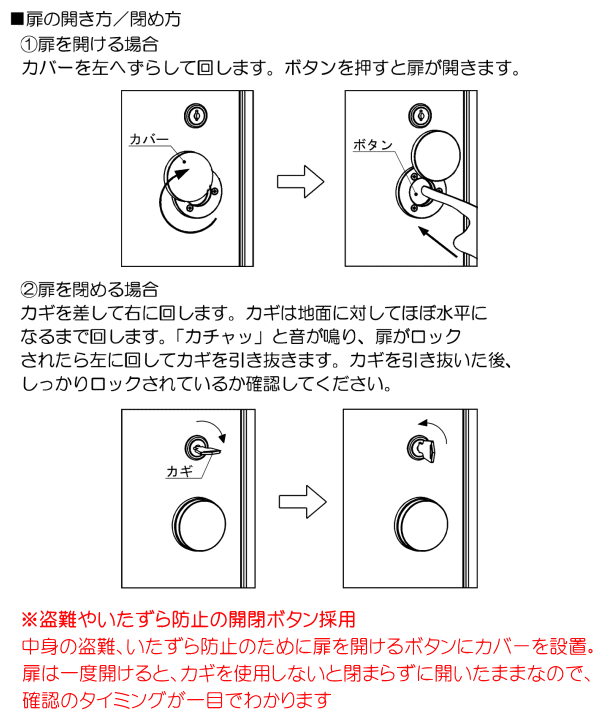 ■扉の開き方／閉め方

①扉を開ける場合

カバーを左へずらして回します。ボタンを押すと扉が開きます。

カバー

ボタン

②扉を閉める場合

カギを差して右に回します。カギは地面に対してほぼ水平になるまで回します。「カチャッ」と音が鳴り、扉がロックされたら左に回してカギを引き抜きます。カギを引き抜いた後、しっかりロックされているか確認してください。

カギ

※盗難やいたずら防止の開閉ボタン採用

中身の盗難、いたずら防止のために扉を開けるボタンにカバーを設置。扉は一度開けると、カギを使用しないと閉まらずに開いたままなので、確認のタイミングが一目でわかります