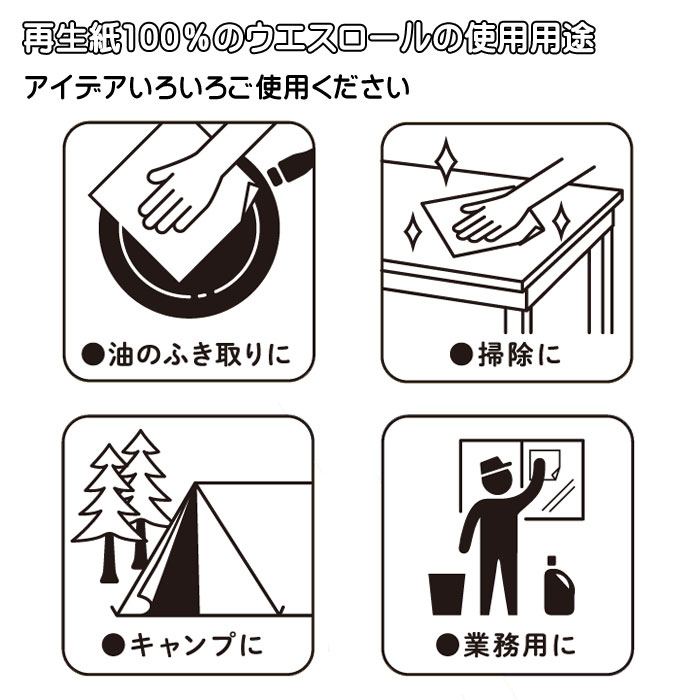 再生紙100％のウエスロールの使用用途

アイデアいろいろご使用ください

●油のふき取りに

●掃除に

●キャンプに

●業務用に